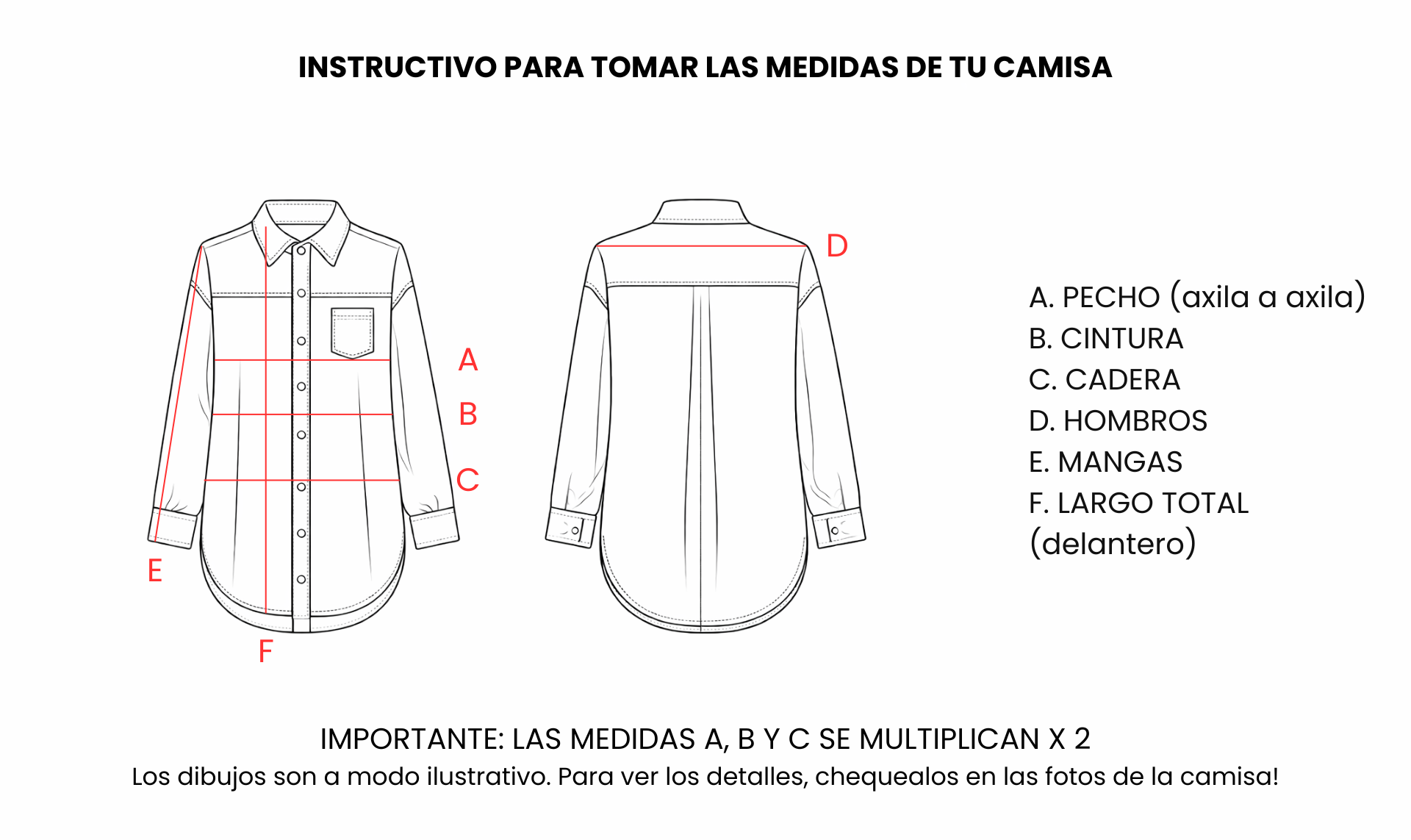 INSTRUCTIVO PARA TOMAR LAS MEDIDAS DE TU CAMISA

A
B
C
E
F

D

A. PECHO (axila a axila)
B. CINTURA
C. CADERA
D. HOMBROS
E. MANGAS
F. LARGO TOTAL (delantero)

IMPORTANTE: LAS MEDIDAS A, B Y C SE MULTIPLICAN X 2
Los dibujos son a modo ilustrativo. Para ver los detalles, chequealos en las fotos de la camisa!